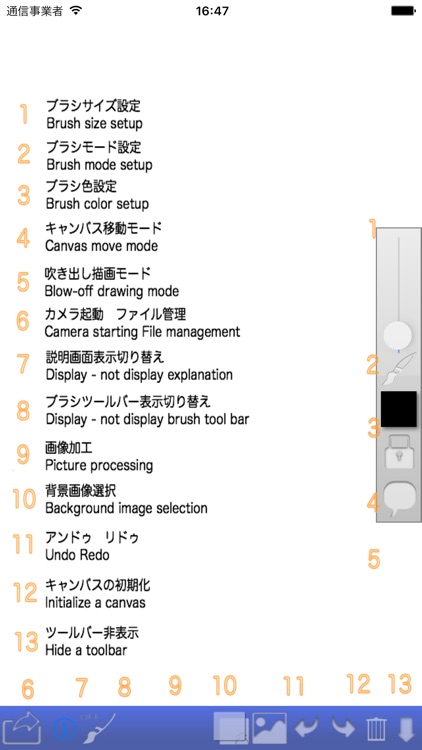 通信事業者 16:47

1 ブラシサイズ設定
Brush size setup

2 ブラシモード設定
Brush mode setup

3 ブラシ色設定
Brush color setup

4 キャンバス移動モード
Canvas move mode

5 吹き出し描画モード
Blow-off drawing mode

6 カメラ起動　ファイル管理
Camera starting File management

7 説明画面表示切り替え
Display - not display explanation

8 ブラシツールバー表示切り替え
Display - not display brush tool bar

9 画像加工
Picture processing

10 背景画像選択
Background image selection

11 アンドゥ　リドゥ
Undo Redo

12 キャンバスの初期化
Initialize a canvas

13 ツールバー非表示
Hide a toolbar

1
2
3
4
5

6 7 8 9 10 11 12 13

OFF