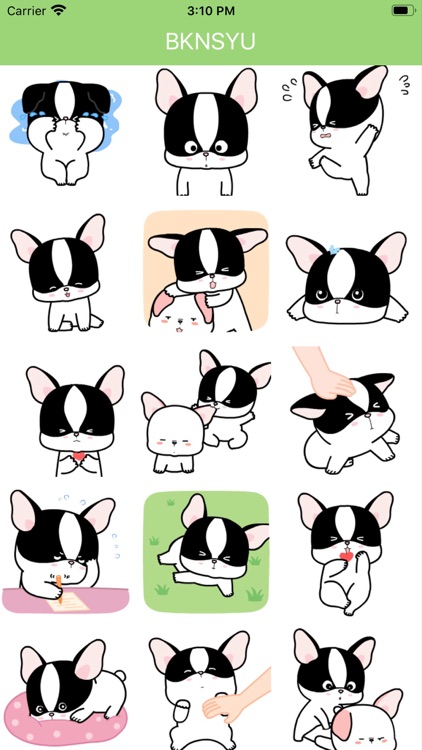 Carrier 3:10 PM

BKNSYU