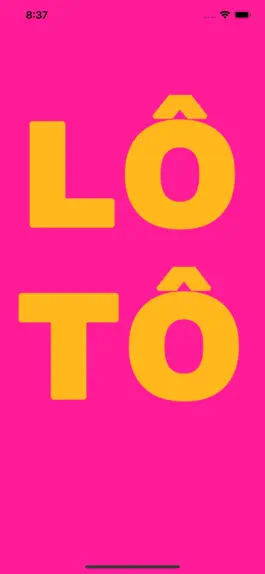 8:37

LÔ
TÔ