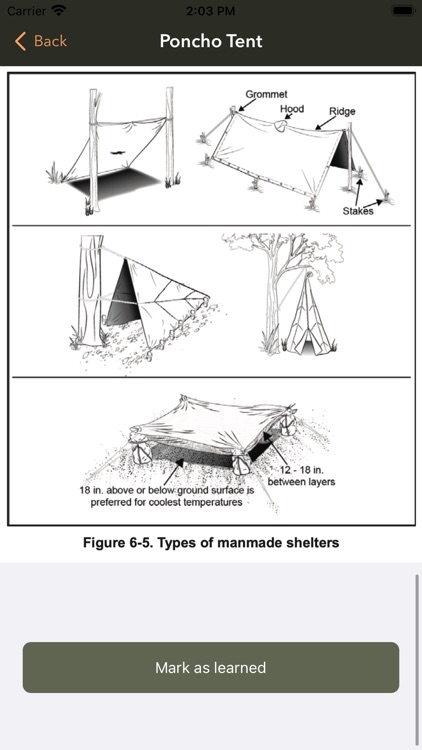 Carrier 2:03 PM

Back Poncho Tent

Grommet
Hood
Ridge
Stakes

12 - 18 in. between layers
18 in. above or below ground surface is preferred for coolest temperatures

Figure 6-5. Types of manmade shelters

Mark as learned