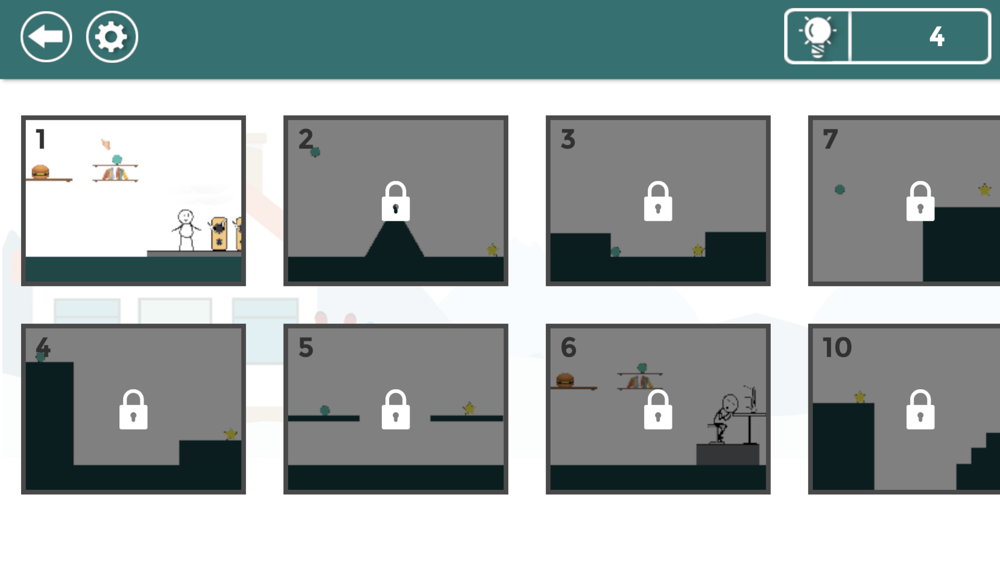 4

1

2

3

7

4

5

6

10