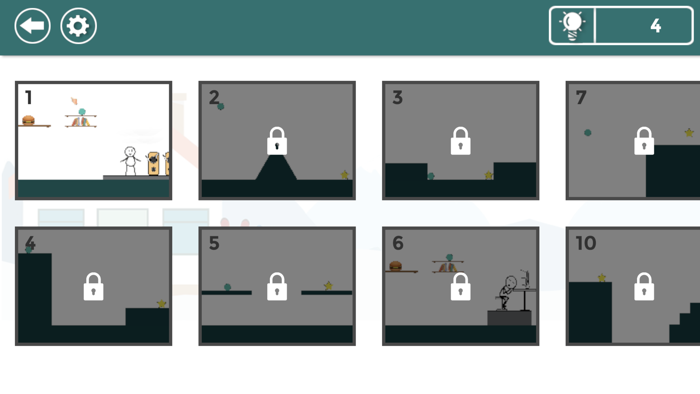 4

1

2

3

7

4

5

6

10