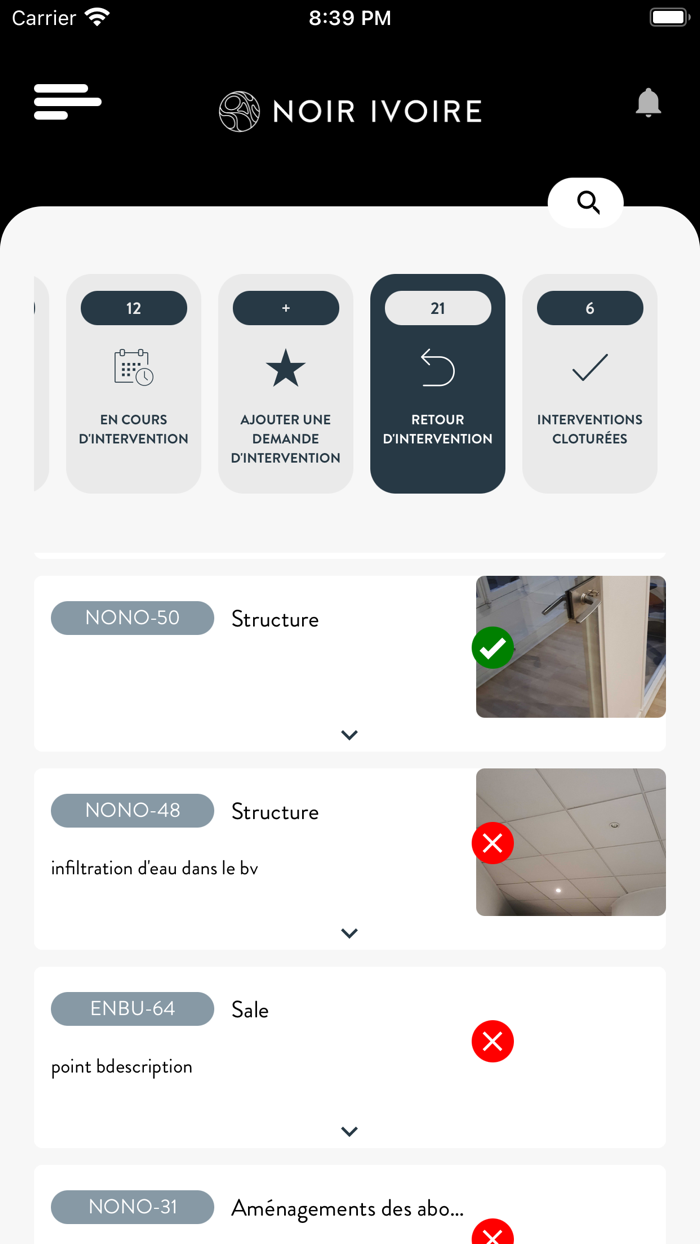 Carrier 8:39 PM

NOIR IVOIRE

12
EN COURS D'INTERVENTION

+
AJOUTER UNE DEMANDE D'INTERVENTION

21
RETOUR D'INTERVENTION

6
INTERVENTIONS CLOTURÉES

NONO-50 Structure

NONO-48 Structure

infiltration d'eau dans le bv

ENBU-64 Sale

point bdescription

NONO-31 Aménagements des abo...