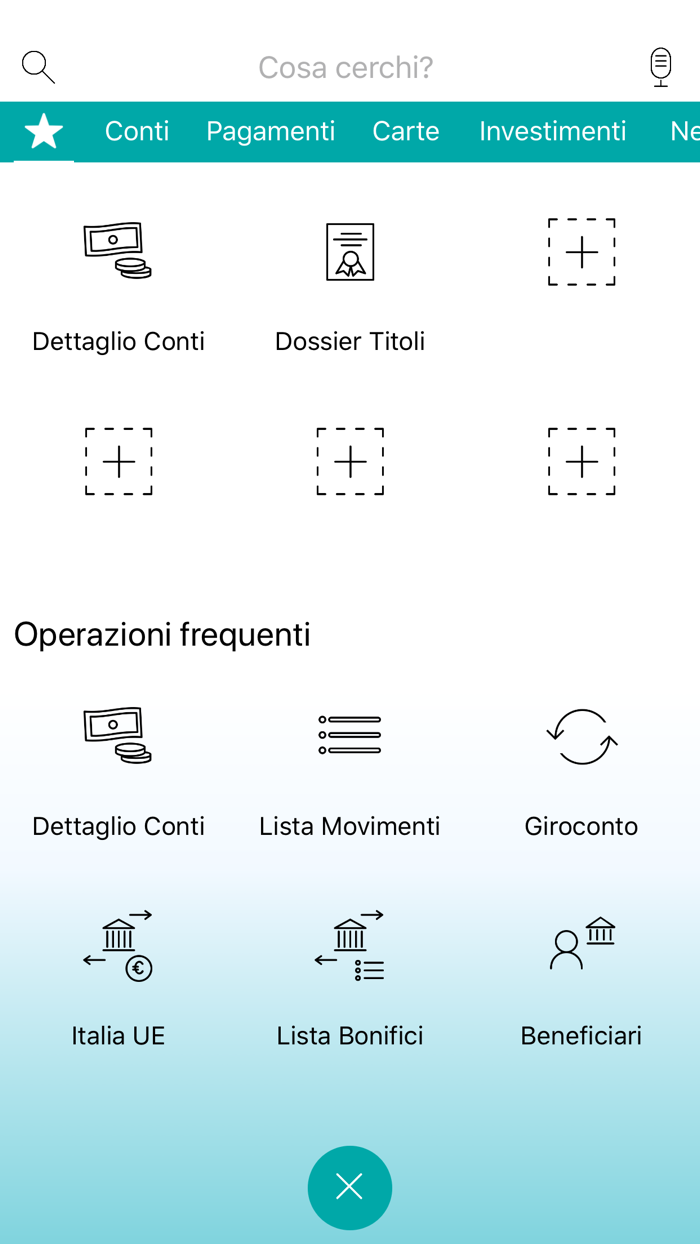 Cosa cerchi?

Conti Pagamenti Carte Investimenti Ne

Dettaglio Conti

Dossier Titoli

Operazioni frequenti

Dettaglio Conti

Lista Movimenti

Giroconto

Italia UE

Lista Bonifici

Beneficiari