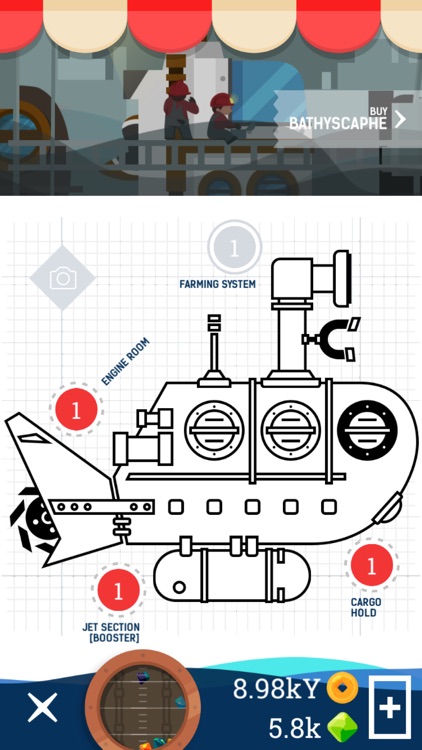 BUY
BATHYSCAPHE

1
FARMING SYSTEM

ENGINE ROOM
1

1
JET SECTION
[BOOSTER]

1
CARGO
HOLD

8.98kY
5.8k