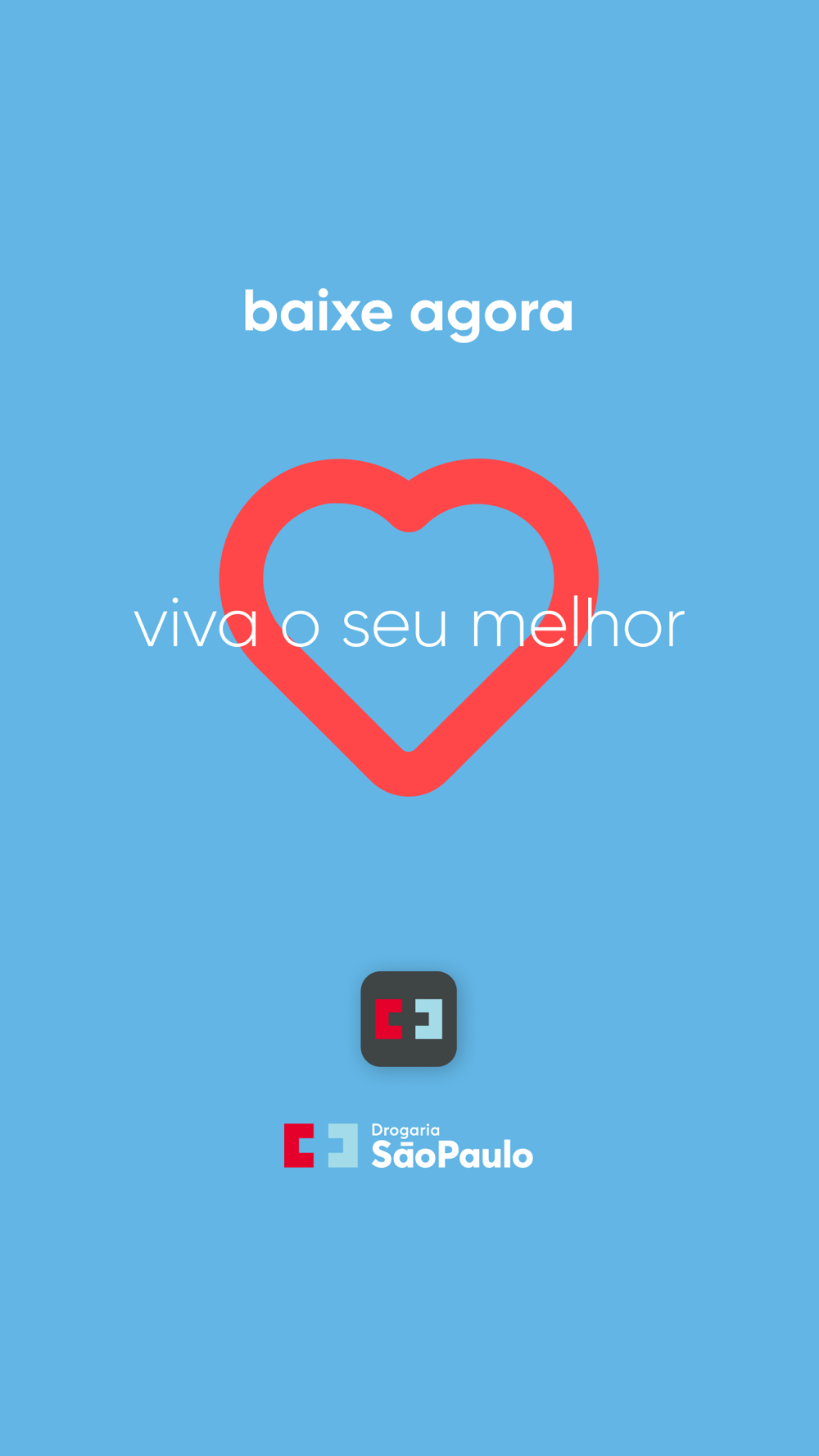 baixe agora

viva o seu melhor

Drogaria
SãoPaulo