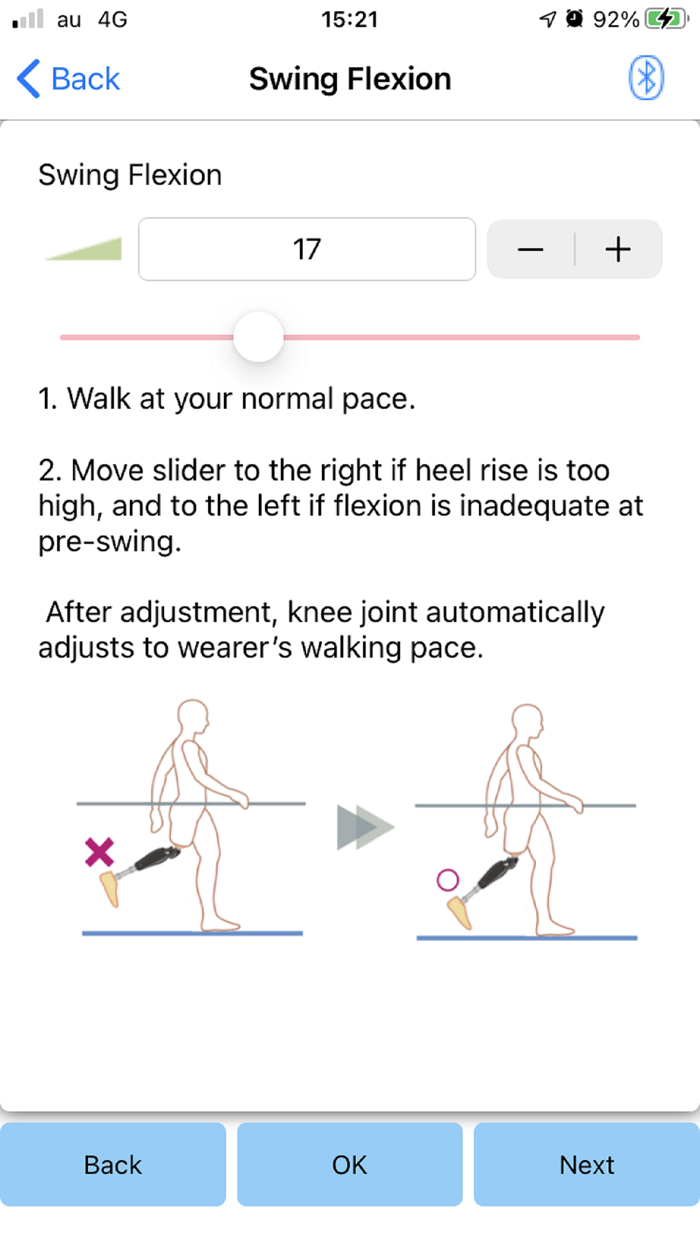 au 4G 15:21 92%

Back Swing Flexion

Swing Flexion

17

− +

1. Walk at your normal pace.

2. Move slider to the right if heel rise is too high, and to the left if flexion is inadequate at pre-swing.

After adjustment, knee joint automatically adjusts to wearer's walking pace.

Back OK Next