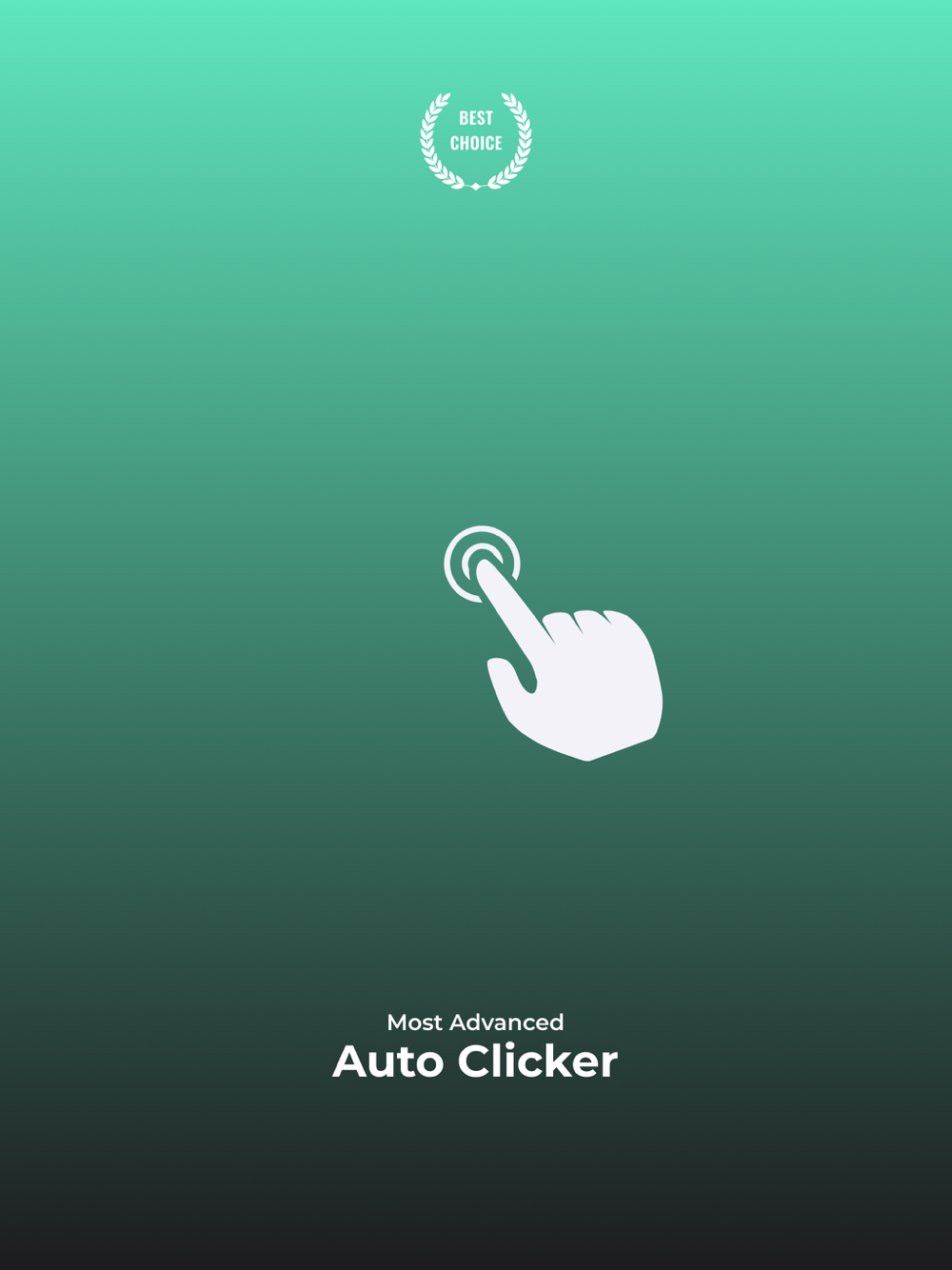 BEST
CHOICE

Most Advanced
Auto Clicker